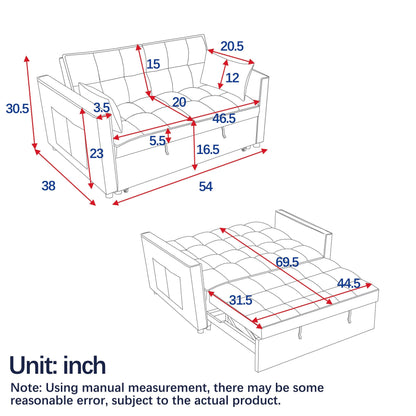 20.5
15
12
30.5
3.5
20
46.5
5.5
23
16.5
38
54
69.5
44.5
31.5

Unit: inch

Note: Using manual measurement, there may be some reasonable error, subject to the actual product.