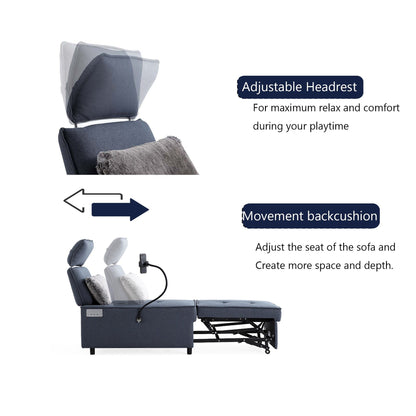 Adjustable Headrest

For maximum relax and comfort during your playtime

Movement backcushion

Adjust the seat of the sofa and Create more space and depth.