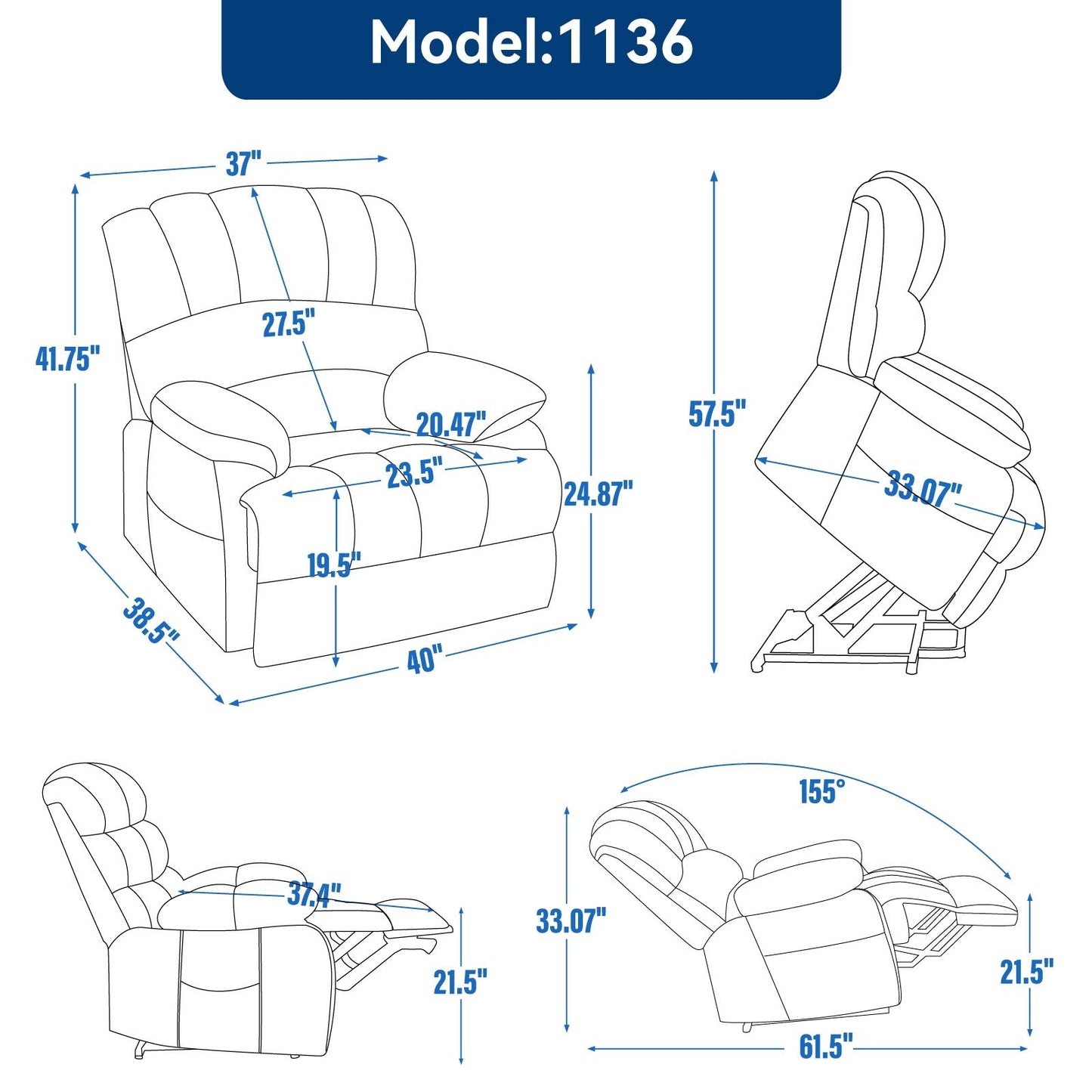 Model:1136

37"

27.5"

41.75"

20.47"

23.5"

24.87"

19.5"

38.5"

40"

57.5"

33.07"

37.4"

21.5"

155°

33.07"

21.5"

61.5"