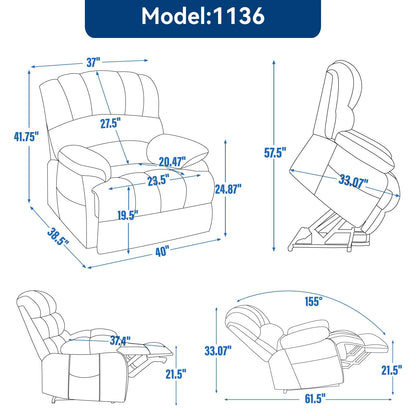 Model:1136

37"
27.5"
41.75"
20.47"
23.5"
24.87"
19.5"
38.5"
40"

57.5"
33.07"

37.4"
21.5"

155°
33.07"
21.5"
61.5"