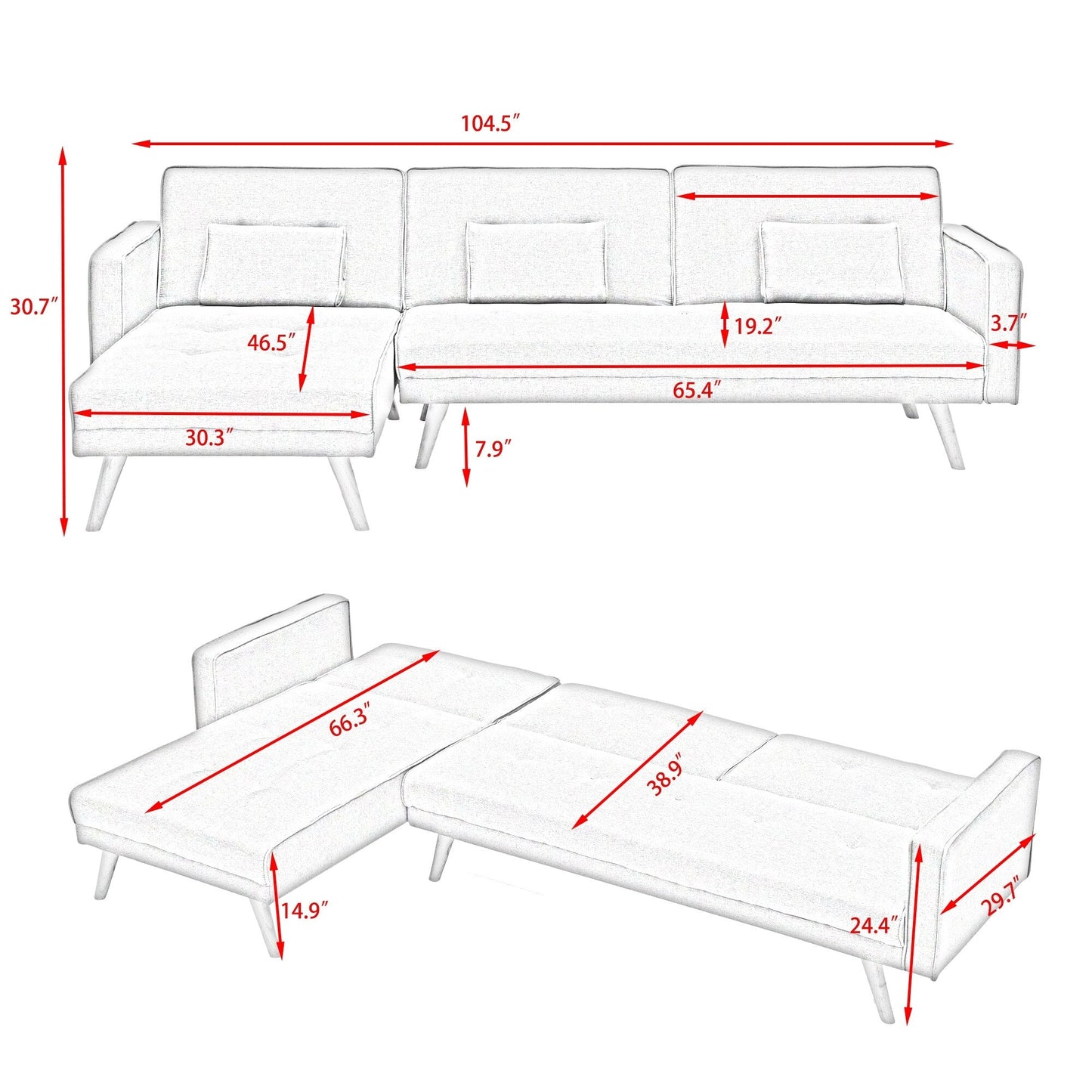 104.5″

30.7″

46.5″

19.2″

3.7″

65.4″

30.3″

7.9″

66.3″

38.9″

14.9″

24.4″

29.7″