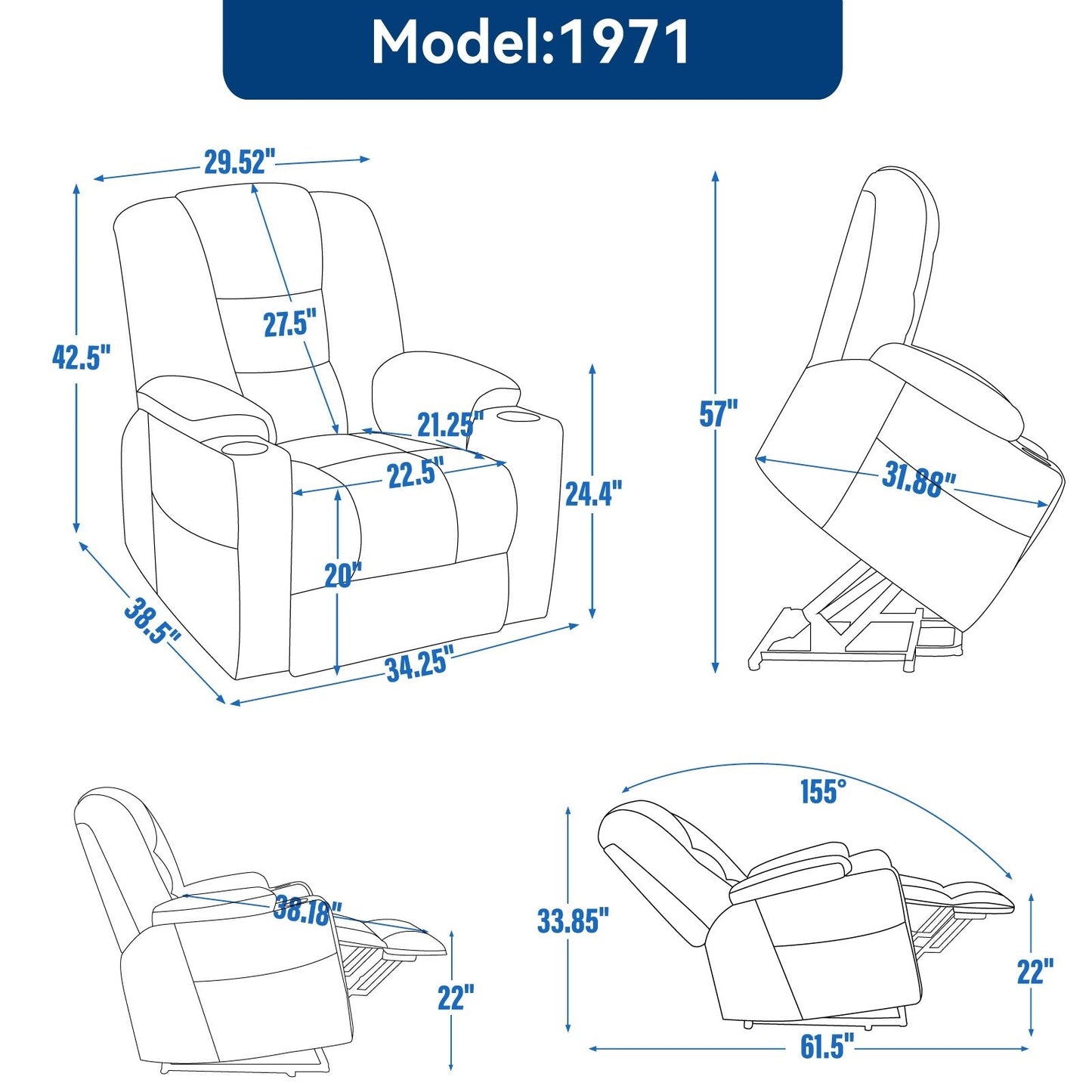 Model:1971

29.52"
27.5"
42.5"
21.25"
22.5"
24.4"
20"
38.5"
34.25"

57"
31.88"

38.18"
22"

155°
33.85"
22"
61.5"