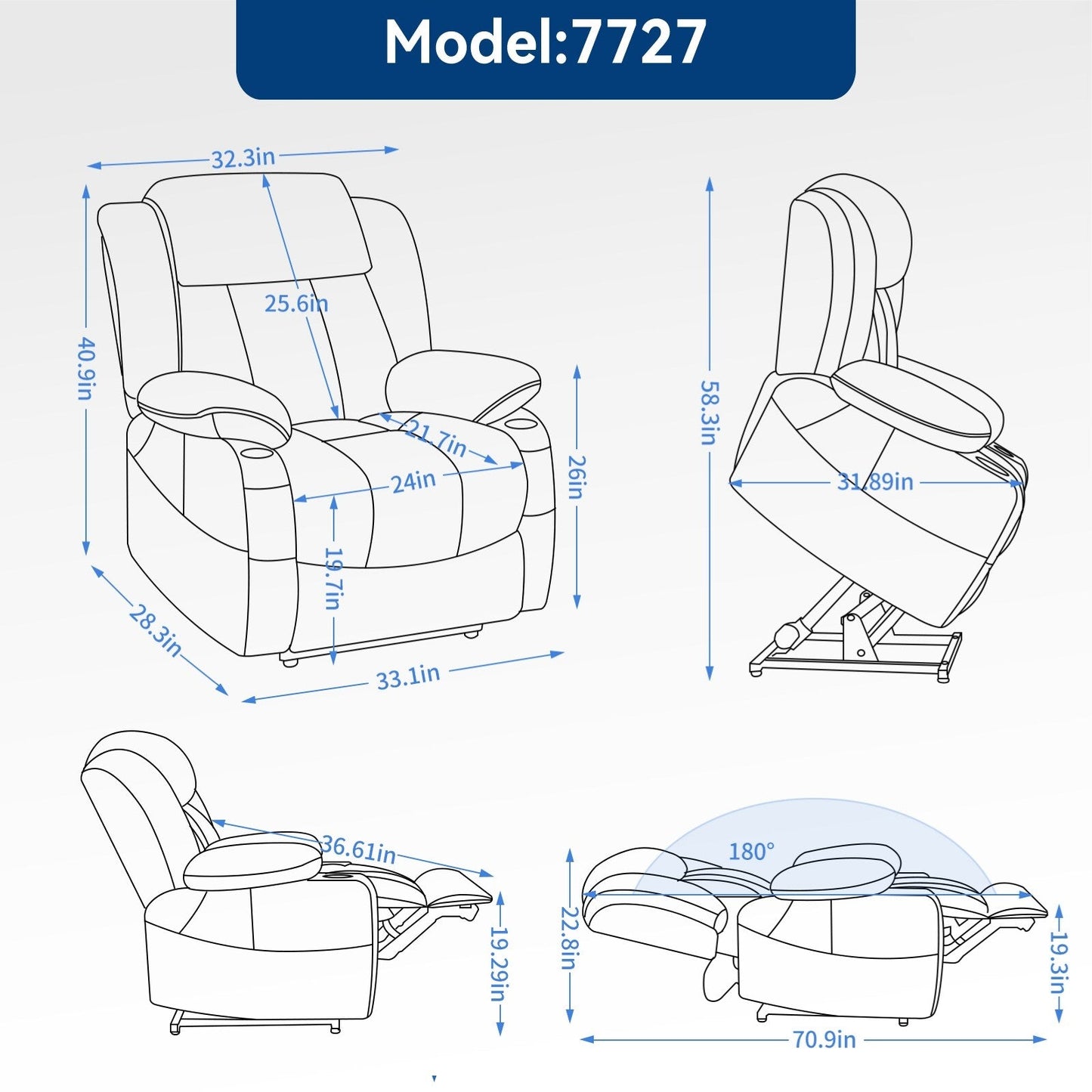 Model:7727

32.3in
25.6in
40.9in
21.7in
24in
26in
19.7in
28.3in
33.1in

58.3in
31.89in

36.61in
19.29in

180°
22.8in
19.3in
70.9in