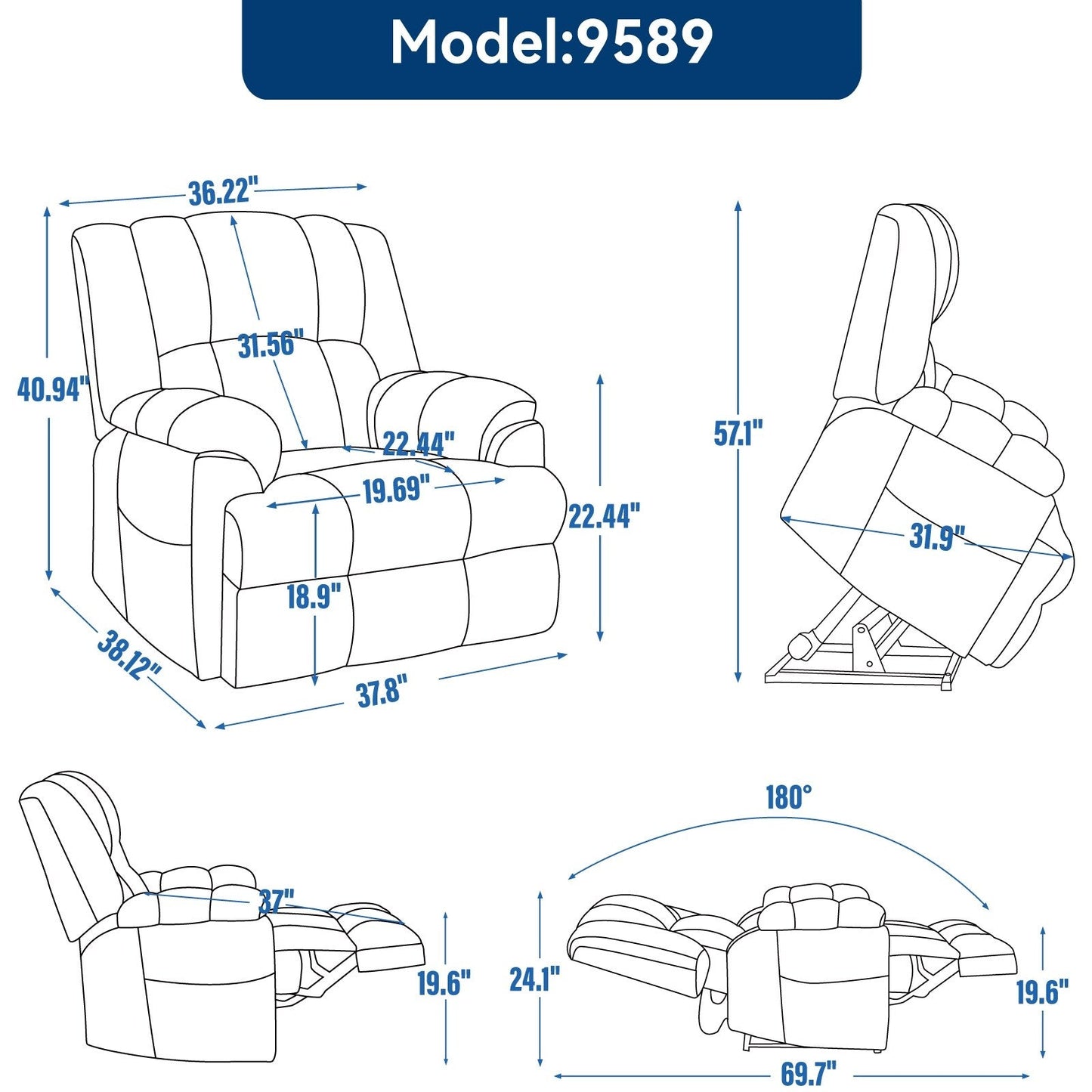 Model:9589

36.22"

40.94"

31.56"

22.44"

19.69"

22.44"

18.9"

38.12"

37.8"

57.1"

31.9"

37"

19.6"

180°

24.1"

19.6"

69.7"